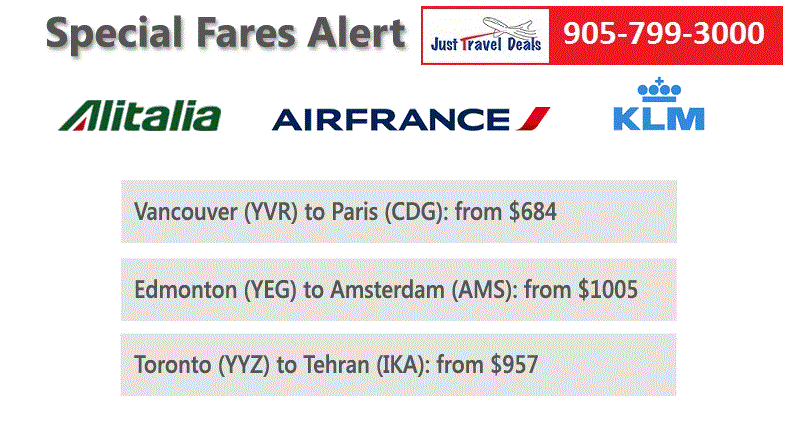 Special Fares Alert

Just Travel Deals

905-799-3000

Alitalia

AIRFRANCE

KLM

Vancouver (YVR) to Paris (CDG): from $684

Edmonton (YEG) to Amsterdam (AMS): from $1005

Toronto (YYZ) to Tehran (IKA): from $957