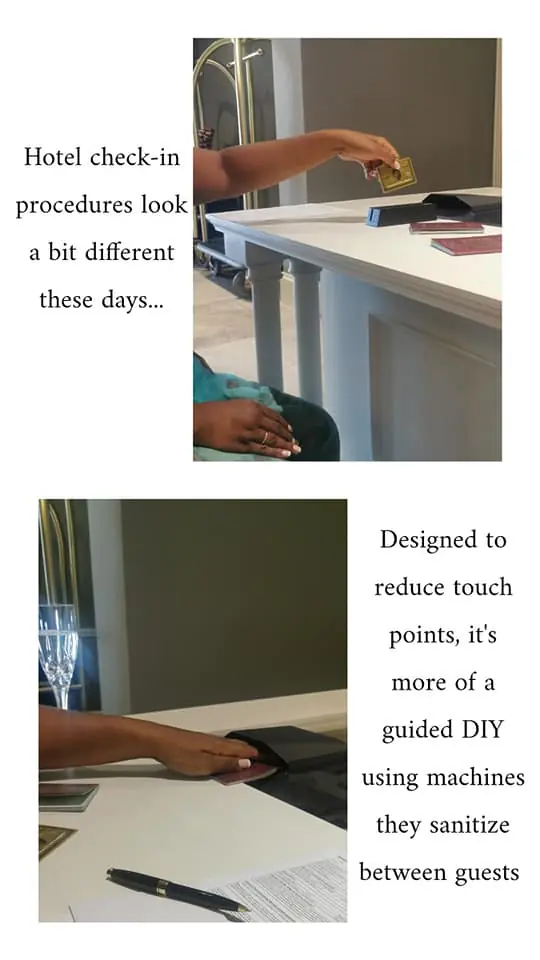 Hotel check-in procedures look a bit different these days...

Designed to reduce touch points, it's more of a guided DIY using machines they sanitize between guests